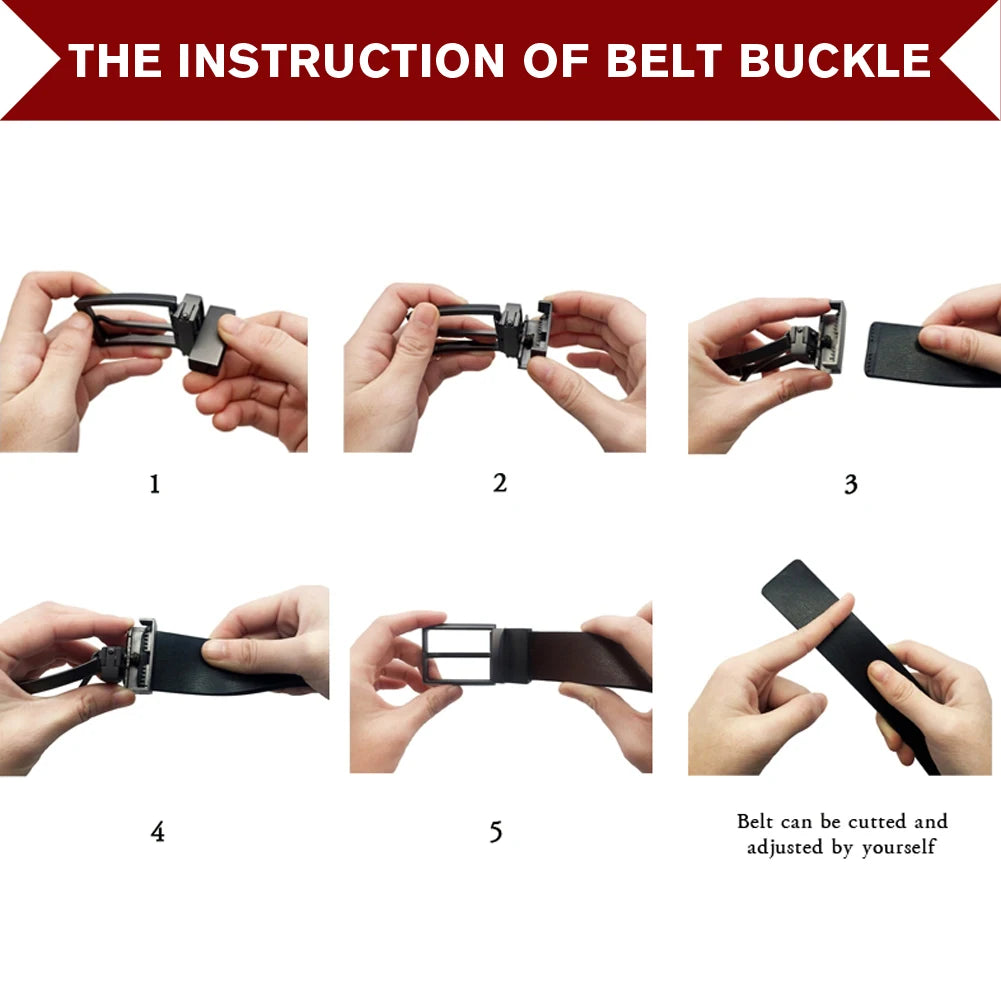 THE INSTRUCTION OF BELT BUCKLE

1

2

3

4

5

Belt can be cutted and adjusted by yourself